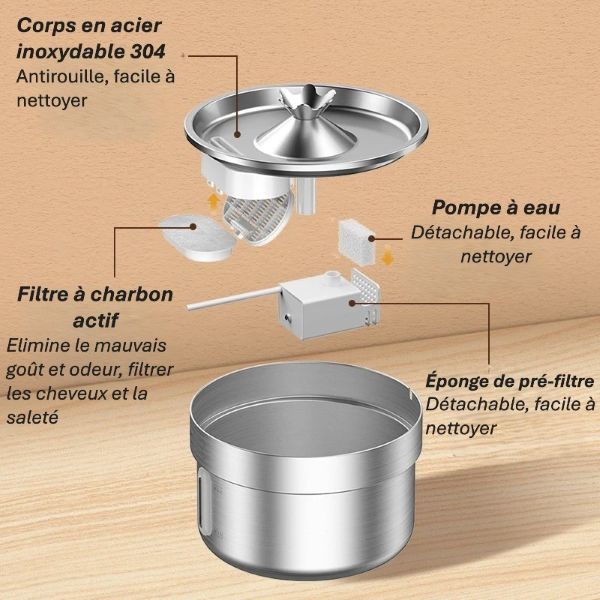 Corps en acier inoxydable 304
Antirouille, facile à nettoyer

Pompe à eau
Détachable, facile à nettoyer

Filtre à charbon actif
Elimine le mauvais goût et odeur, filtrer les cheveux et la saleté

Éponge de pré-filtre
Détachable, facile à nettoyer